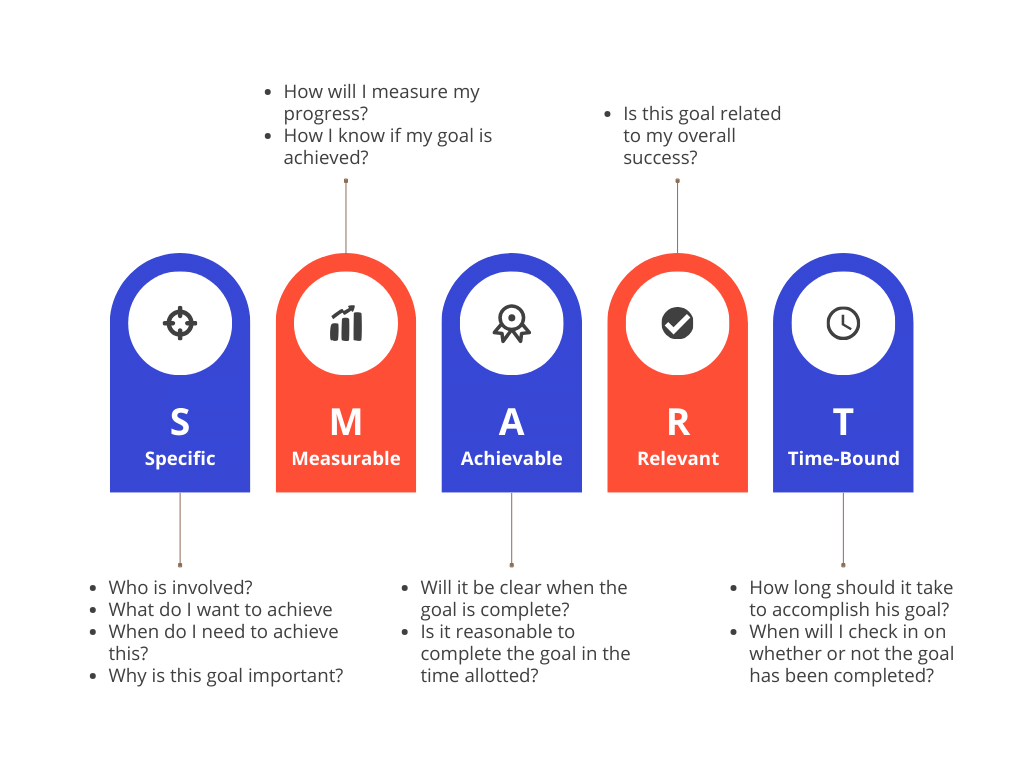 - How will I measure my progress?
- How I know if my goal is achieved?

- Is this goal related to my overall success?

S
Specific

M
Measurable

A
Achievable

R
Relevant

T
Time-Bound

- Who is involved?
- What do I want to achieve
- When do I need to achieve this?
- Why is this goal important?

- Will it be clear when the goal is complete?
- Is it reasonable to complete the goal in the time allotted?

- How long should it take to accomplish his goal?
- When will I check in on whether or not the goal has been completed?